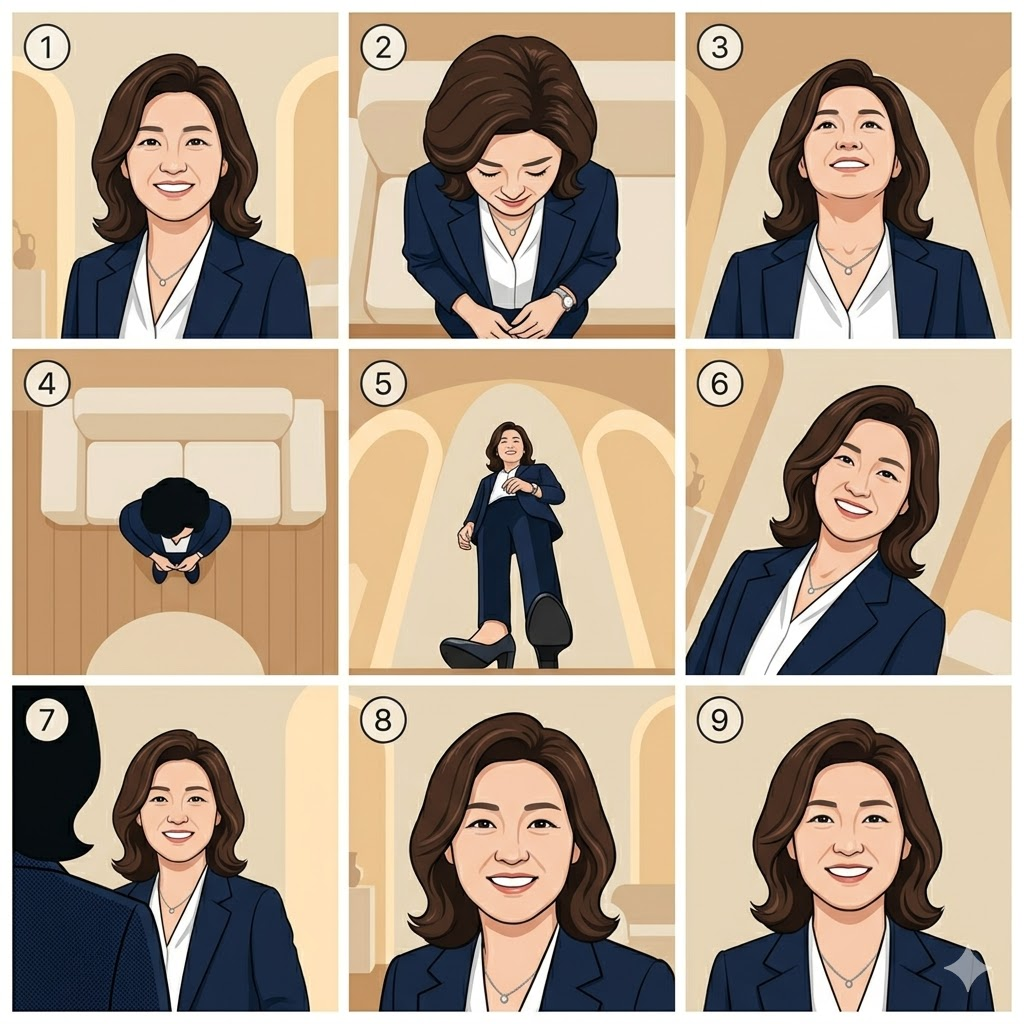 1

2

3

4

5

6

7

8

9